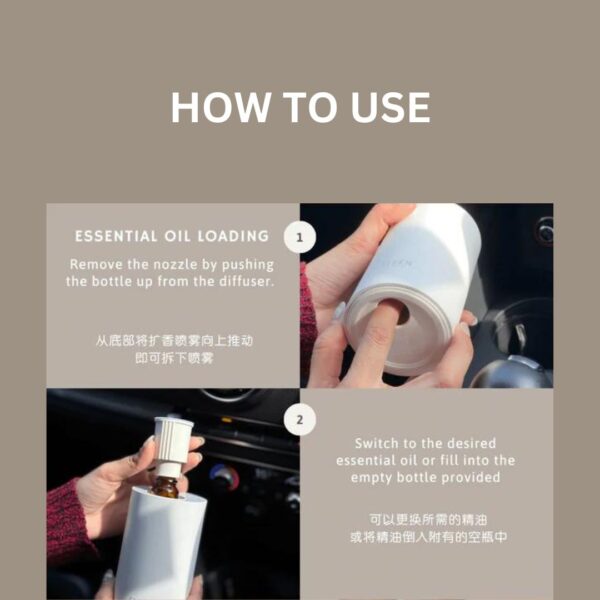 HOW TO USE

ESSENTIAL OIL LOADING

1

Remove the nozzle by pushing the bottle up from the diffuser.

从底部将扩香喷雾向上推动
即可拆下喷雾

2

Switch to the desired essential oil or fill into the empty bottle provided

可以更换所需的精油
或将精油倒入附有的空瓶中